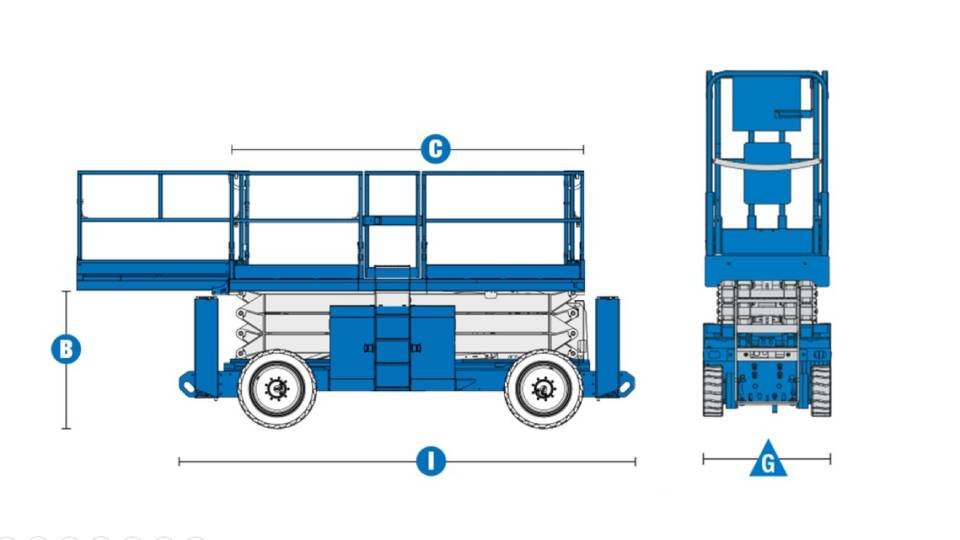 C
B
I
G