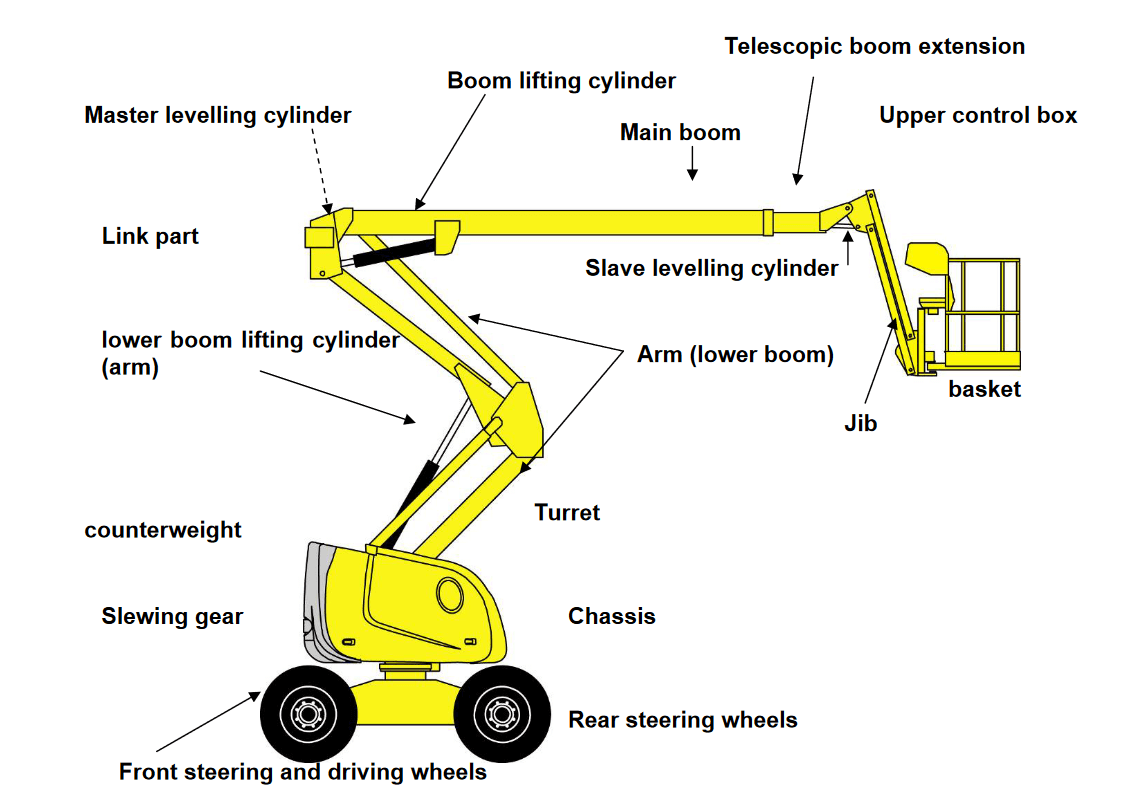 Telescopic boom extension

Boom lifting cylinder

Master levelling cylinder

Upper control box

Main boom

Link part

Slave levelling cylinder

lower boom lifting cylinder (arm)

Arm (lower boom)

basket

Jib

Turret

counterweight

Slewing gear

Chassis

Rear steering wheels

Front steering and driving wheels