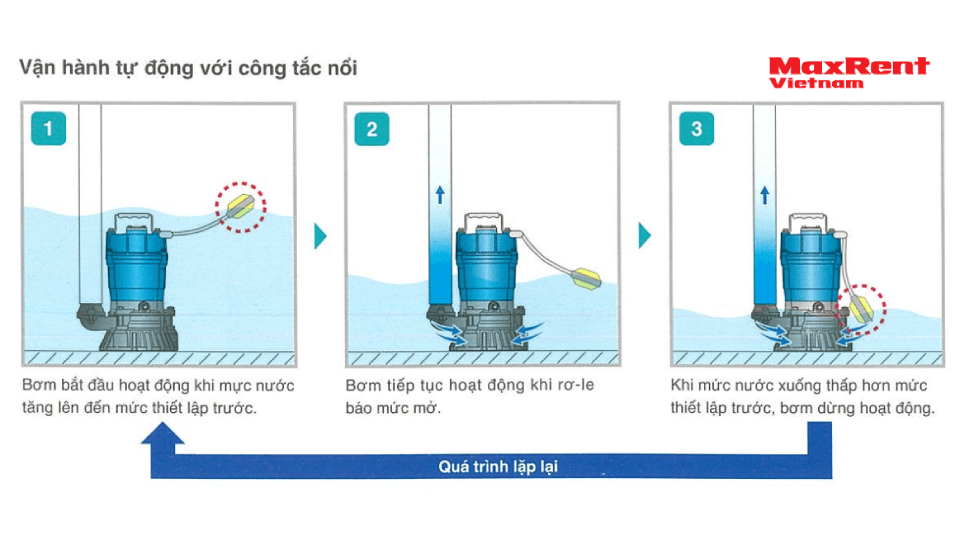 Vận hành tự động với công tắc nổi

MaxRent
Vietnam

1

Bơm bắt đầu hoạt động khi mực nước tăng lên đến mức thiết lập trước.

2

Bơm tiếp tục hoạt động khi rơ-le báo mức mở.

3

Khi mức nước xuống thấp hơn mức thiết lập trước, bơm dừng hoạt động.

Quá trình lặp lại