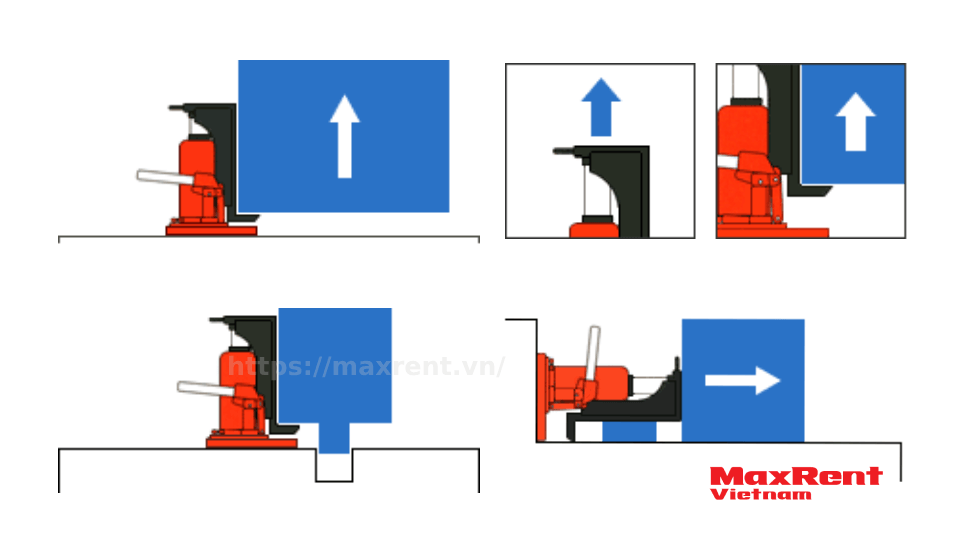 https://maxrent.vn/

MaxRent
Vietnam